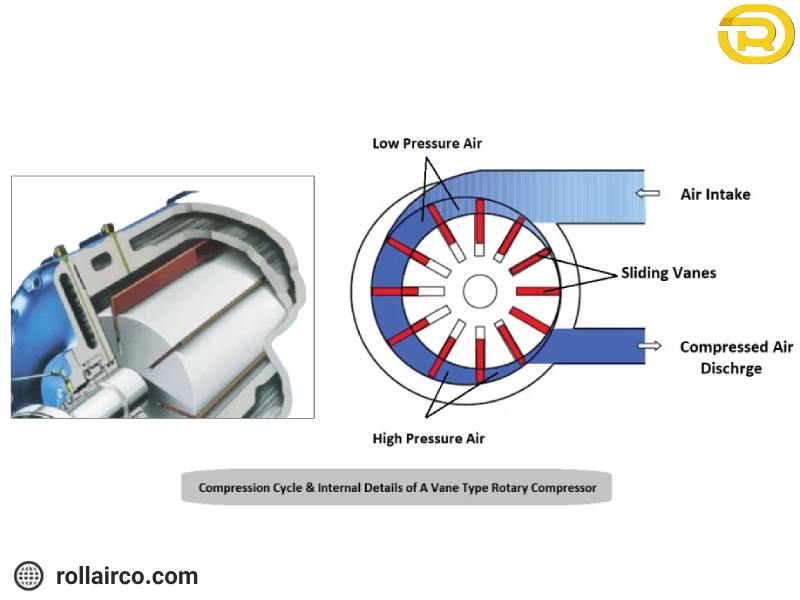 Low Pressure Air

Air Intake

Sliding Vanes

Compressed Air Dischrge

High Pressure Air

Compression Cycle & Internal Details of A Vane Type Rotary Compressor

rollairco.com